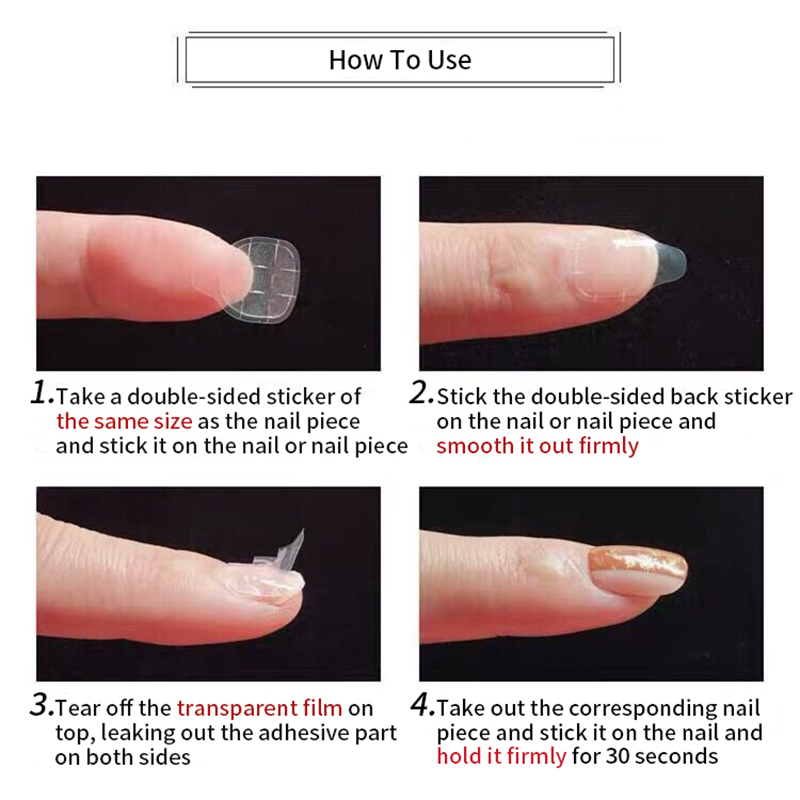 How To Use

1.Take a double-sided sticker of the same size as the nail piece and stick it on the nail or nail piece

2.Stick the double-sided back sticker on the nail or nail piece and smooth it out firmly

3.Tear off the transparent film on top, leaking out the adhesive part on both sides

4.Take out the corresponding nail piece and stick it on the nail and hold it firmly for 30 seconds