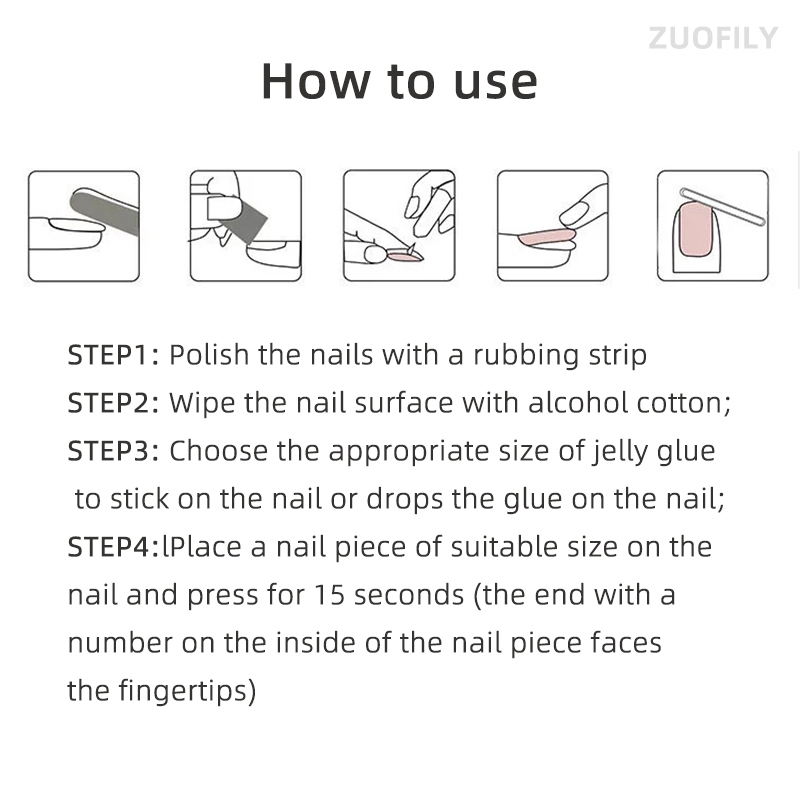 ZUOFILY

How to use

STEP1: Polish the nails with a rubbing strip
STEP2: Wipe the nail surface with alcohol cotton;
STEP3: Choose the appropriate size of jelly glue to stick on the nail or drops the glue on the nail;
STEP4:lPlace a nail piece of suitable size on the nail and press for 15 seconds (the end with a number on the inside of the nail piece faces the fingertips)