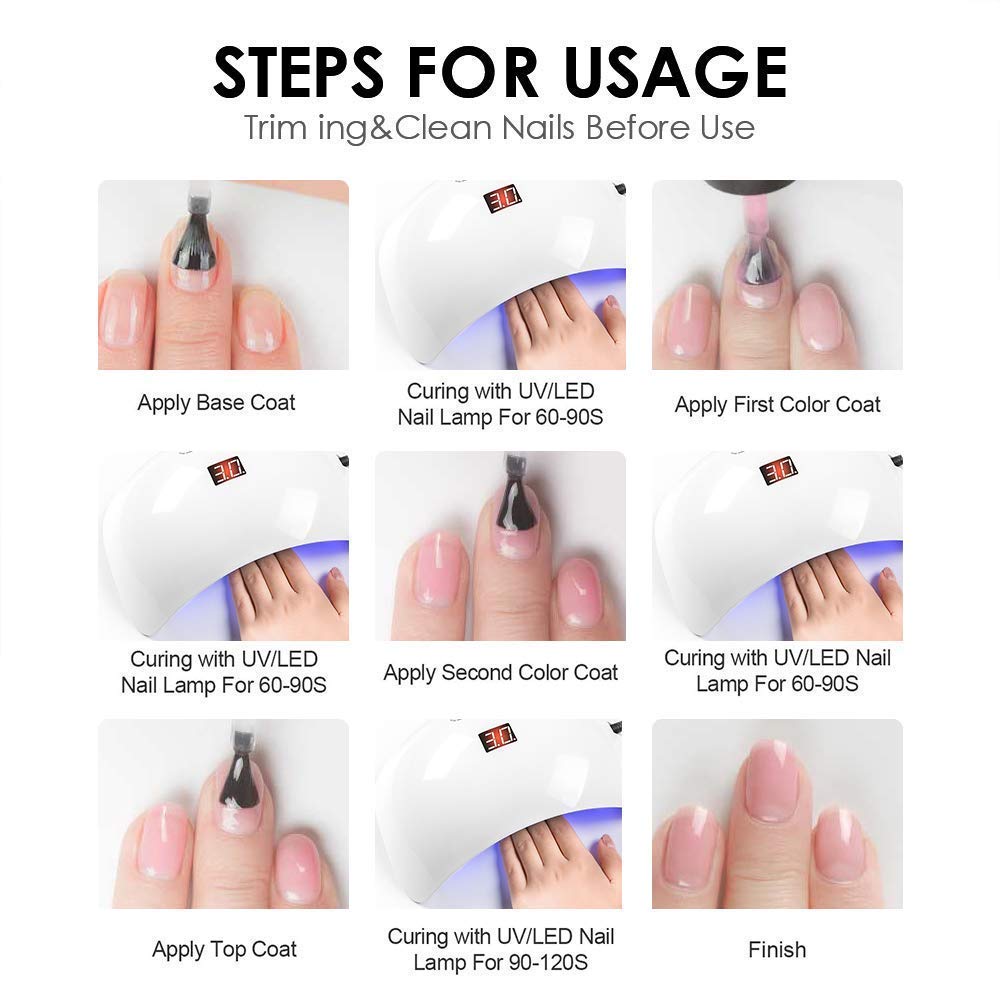 STEPS FOR USAGE

Trim ing&Clean Nails Before Use

Apply Base Coat

30

Curing with UV/LED Nail Lamp For 60-90S

Apply First Color Coat

30

Curing with UV/LED Nail Lamp For 60-90S

Apply Second Color Coat

30

Curing with UV/LED Nail Lamp For 60-90S

Apply Top Coat

30

Curing with UV/LED Nail Lamp For 90-120S

Finish